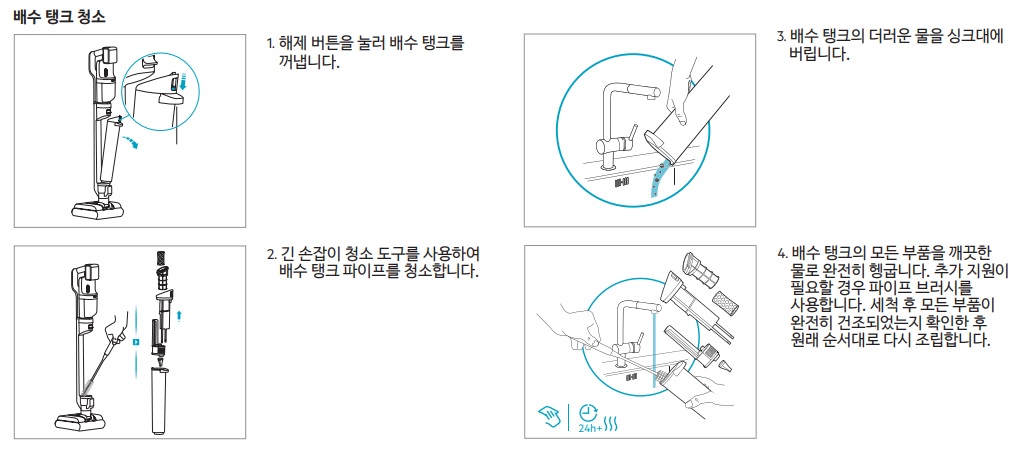 배수 탱크 청소

1. 해제 버튼을 눌러 배수 탱크를 꺼냅니다.

2. 긴 손잡이 청소 도구를 사용하여 배수 탱크 파이프를 청소합니다.

3. 배수 탱크의 더러운 물을 싱크대에 버립니다.

4. 배수 탱크의 모든 부품을 깨끗한 물로 완전히 헹굽니다. 추가 지원이 필요할 경우 파이프 브러시를 사용합니다. 세척 후 모든 부품이 완전히 건조되었는지 확인한 후 원래 순서대로 다시 조립합니다.

24h+