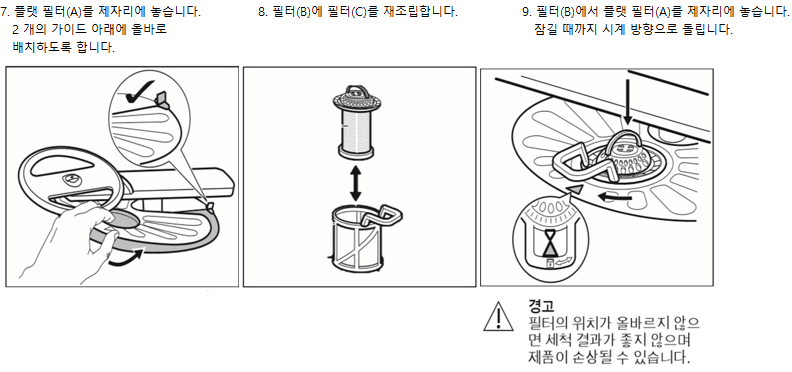 7. 플랫 필터(A)를 제자리에 놓습니다. 2 개의 가이드 아래에 올바로 배치하도록 합니다.

8. 필터(B)에 필터(C)를 재조립합니다.

9. 필터(B)에서 플랫 필터(A)를 제자리에 놓습니다. 잠길 때까지 시계 방향으로 돌립니다.

경고
필터의 위치가 올바르지 않으면 세척 결과가 좋지 않으며 제품이 손상될 수 있습니다.