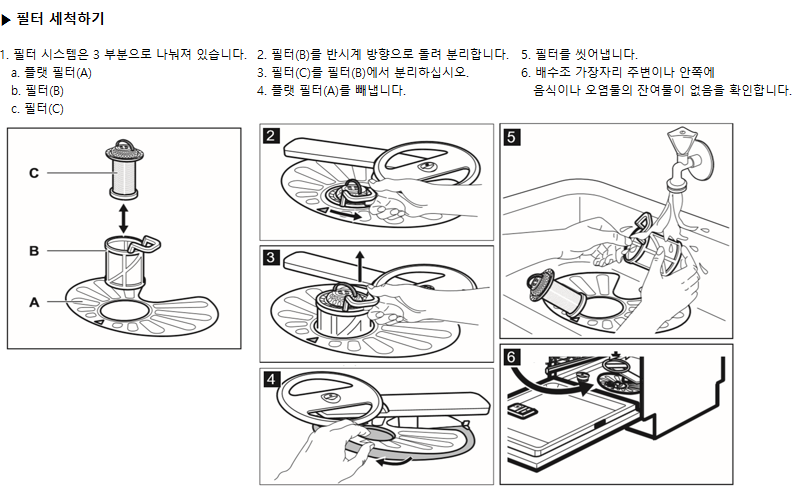 ▶ 필터 세척하기

1. 필터 시스템은 3 부분으로 나눠져 있습니다.
a. 플랫 필터(A)
b. 필터(B)
c. 필터(C)

2. 필터(B)를 반시계 방향으로 돌려 분리합니다.
3. 필터(C)를 필터(B)에서 분리하십시오.
4. 플랫 필터(A)를 빼냅니다.

5. 필터를 씻어냅니다.
6. 배수조 가장자리 주변이나 안쪽에 음식이나 오염물의 잔여물이 없음을 확인합니다.

C
B
A

2

3

4

5

6