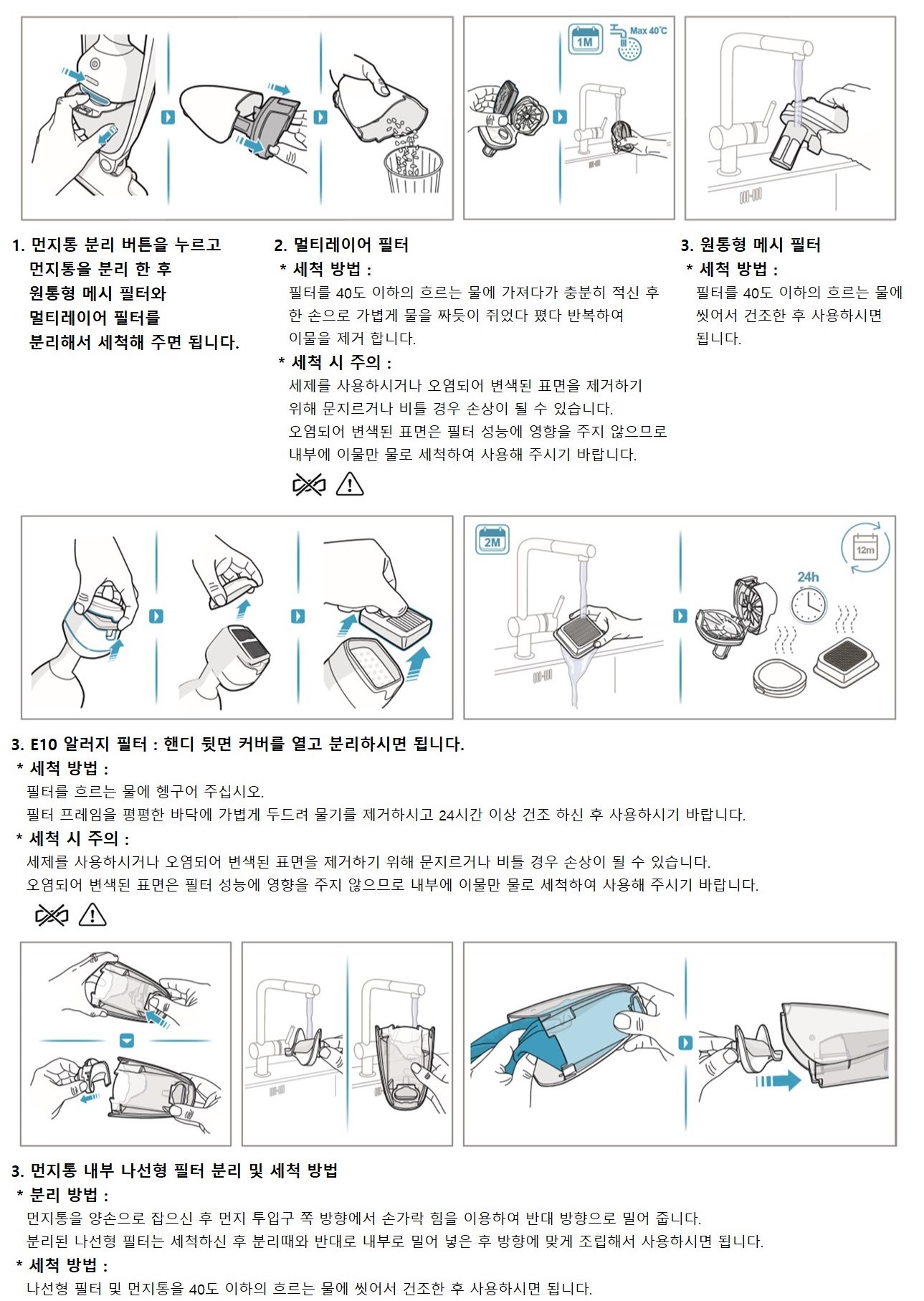 1M

Max 40°C

1. 먼지통 분리 버튼을 누르고 먼지통을 분리 한 후 원통형 메시 필터와 멀티레이어 필터를 분리해서 세척해 주면 됩니다.

2. 멀티레이어 필터
* 세척 방법 :
필터를 40도 이하의 흐르는 물에 가져다가 충분히 적신 후 한 손으로 가볍게 물을 짜듯이 쥐었다 폈다 반복하여 이물을 제거 합니다.
* 세척 시 주의 :
세제를 사용하시거나 오염되어 변색된 표면을 제거하기 위해 문지르거나 비틀 경우 손상이 될 수 있습니다.
오염되어 변색된 표면은 필터 성능에 영향을 주지 않으므로 내부에 이물만 물로 세척하여 사용해 주시기 바랍니다.

3. 원통형 메시 필터
* 세척 방법 :
필터를 40도 이하의 흐르는 물에 씻어서 건조한 후 사용하시면 됩니다.

2M

12m

24h

3. E10 알러지 필터 : 핸디 뒷면 커버를 열고 분리하시면 됩니다.
* 세척 방법 :
필터를 흐르는 물에 헹구어 주십시오.
필터 프레임을 평평한 바닥에 가볍게 두드려 물기를 제거하시고 24시간 이상 건조 하신 후 사용하시기 바랍니다.
* 세척 시 주의 :
세제를 사용하시거나 오염되어 변색된 표면을 제거하기 위해 문지르거나 비틀 경우 손상이 될 수 있습니다.
오염되어 변색된 표면은 필터 성능에 영향을 주지 않으므로 내부에 이물만 물로 세척하여 사용해 주시기 바랍니다.

3. 먼지통 내부 나선형 필터 분리 및 세척 방법
* 분리 방법 :
먼지통을 양손으로 잡으신 후 먼지 투입구 쪽 방향에서 손가락 힘을 이용하여 반대 방향으로 밀어 줍니다.
분리된 나선형 필터는 세척하신 후 분리때와 반대로 내부로 밀어 넣은 후 방향에 맞게 조립해서 사용하시면 됩니다.
* 세척 방법 :
나선형 필터 및 먼지통을 40도 이하의 흐르는 물에 씻어서 건조한 후 사용하시면 됩니다.